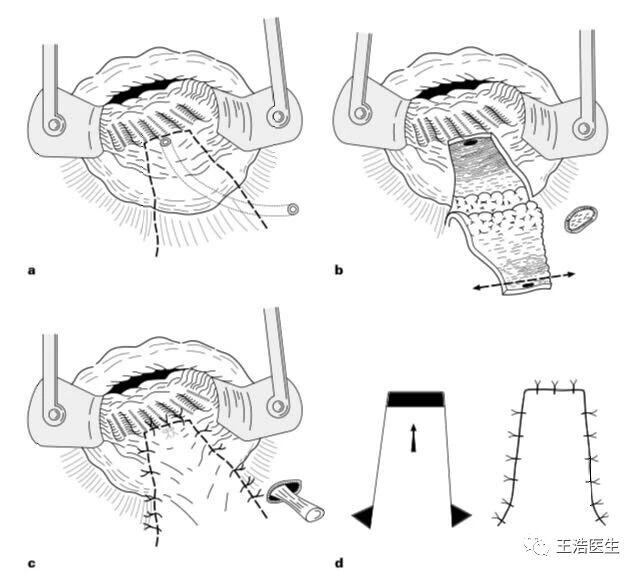 a

b

c

d

王浩医生